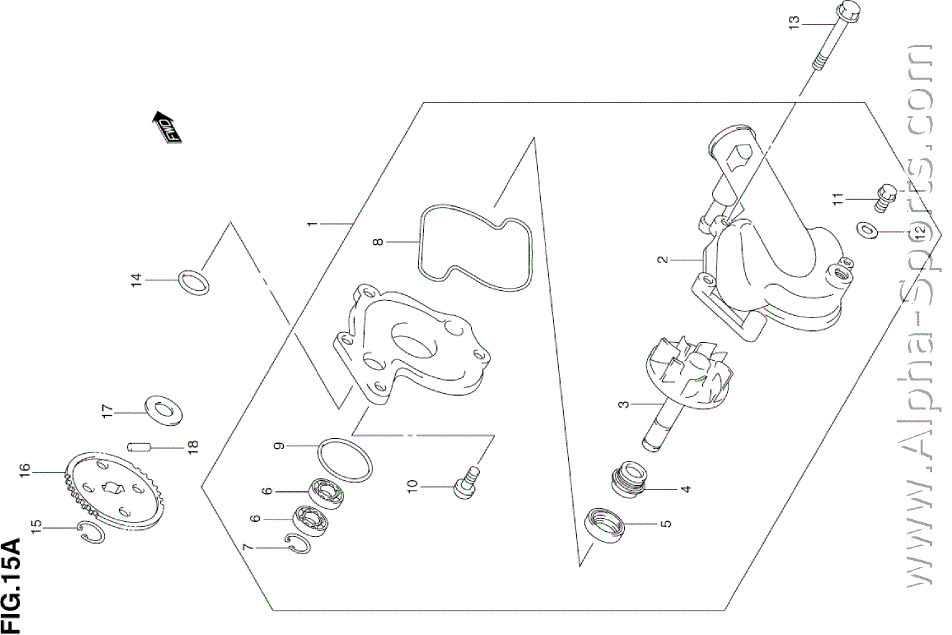 FIG.15A

FWD

1
2
3
4
5
6
6
7
8
9
10
11
12
13
14
15
16
17
18

www.Alpha-Sports.com